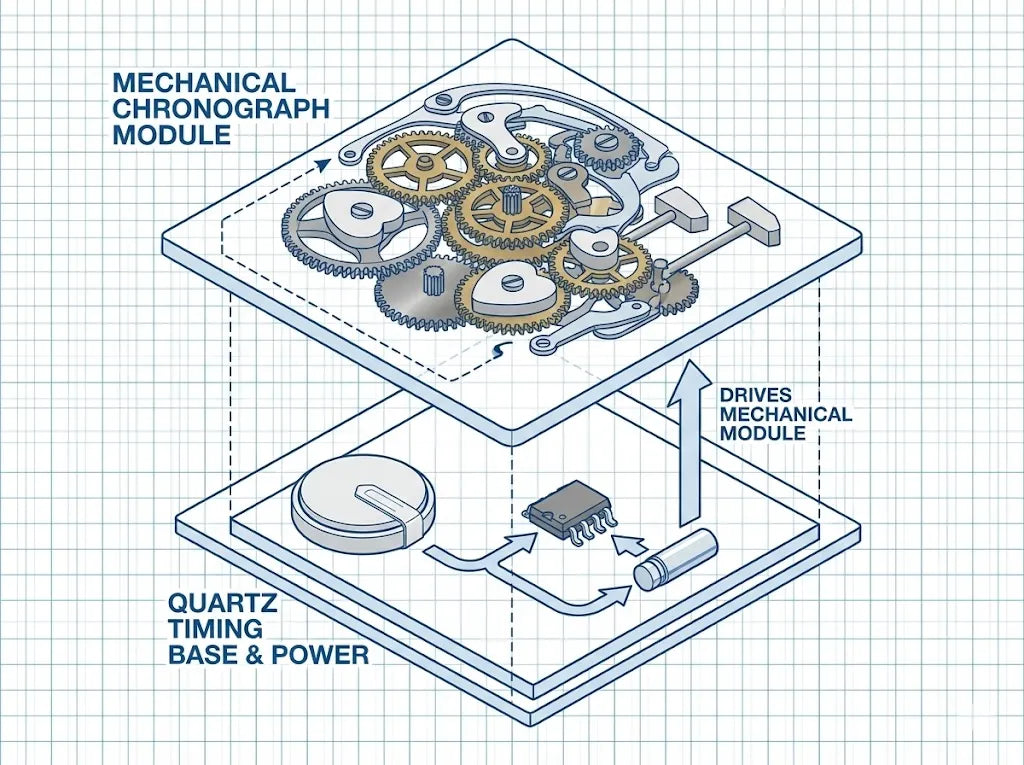 MECHANICAL CHRONOGRAPH MODULE

DRIVES MECHANICAL MODULE

QUARTZ TIMING BASE & POWER