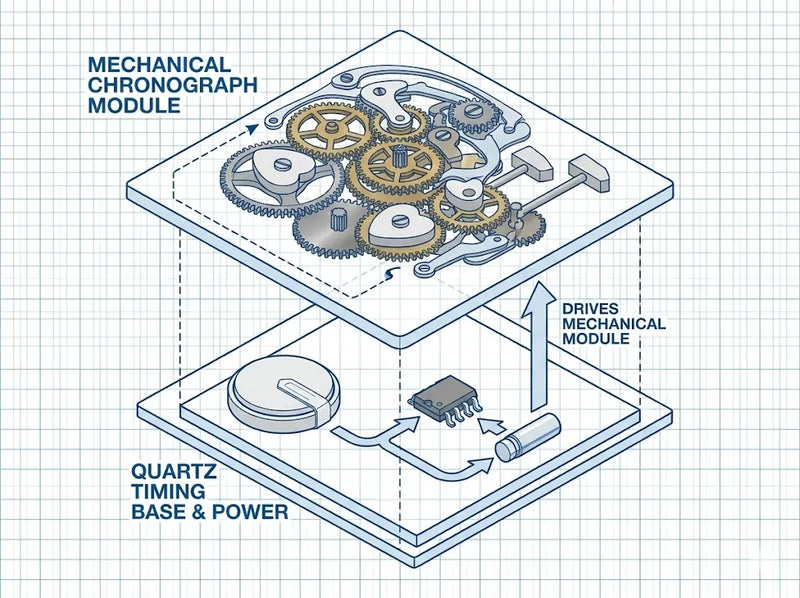 MECHANICAL CHRONOGRAPH MODULE

DRIVES MECHANICAL MODULE

QUARTZ TIMING BASE & POWER